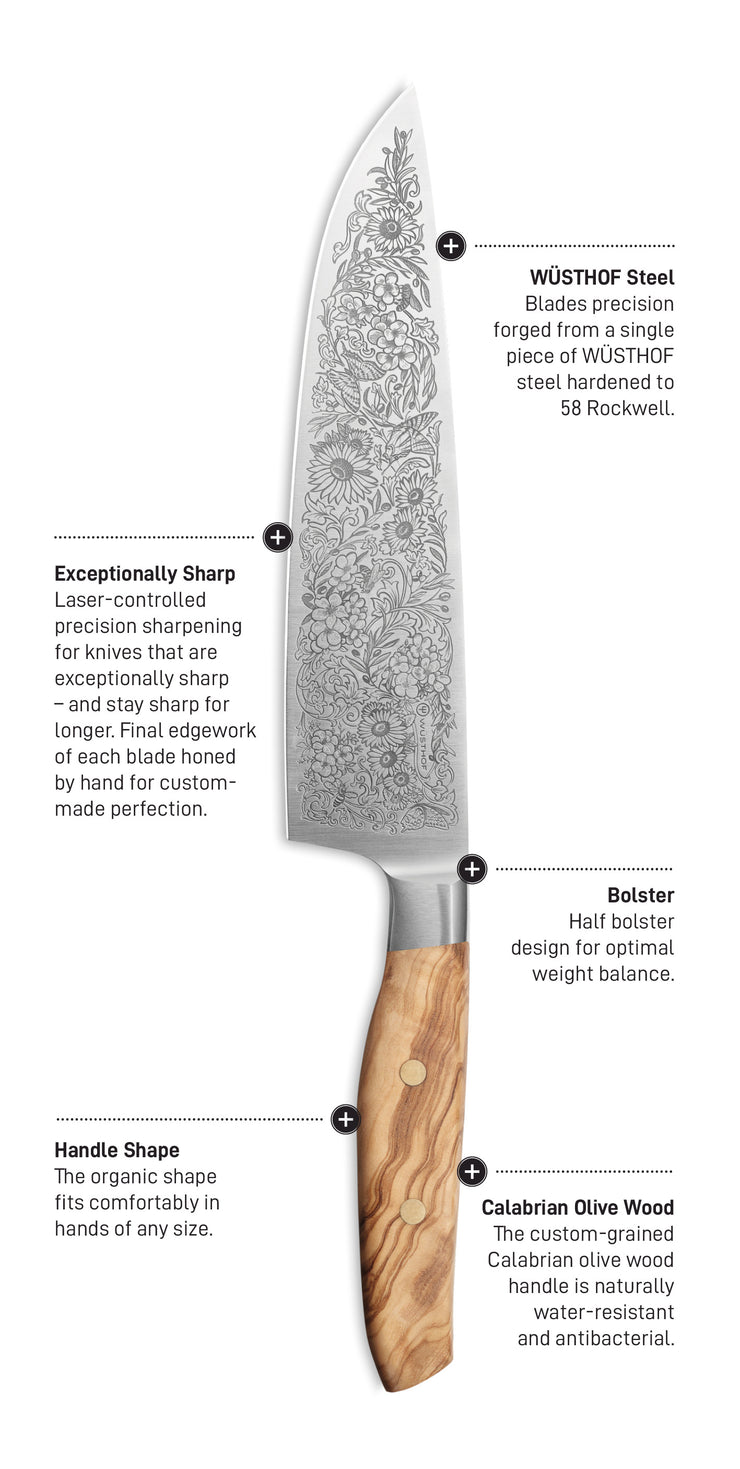 WÜSTHOF Steel
Blades precision forged from a single piece of WÜSTHOF steel hardened to 58 Rockwell.

Exceptionally Sharp
Laser-controlled precision sharpening for knives that are exceptionally sharp – and stay sharp for longer. Final edgework of each blade honed by hand for custom-made perfection.

WÜSTHOF

Bolster
Half bolster design for optimal weight balance.

Handle Shape
The organic shape fits comfortably in hands of any size.

Calabrian Olive Wood
The custom-grained Calabrian olive wood handle is naturally water-resistant and antibacterial.